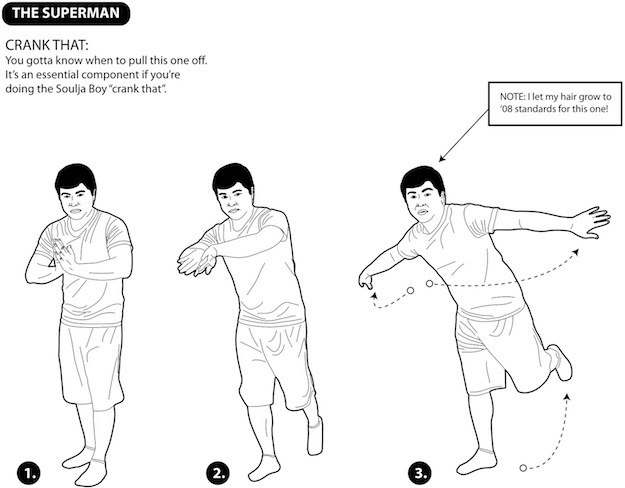 THE SUPERMAN

CRANK THAT:
You gotta know when to pull this one off. It's an essential component if you're doing the Soulja Boy "crank that".

NOTE: I let my hair grow to '08 standards for this one!

1.

2.

3.